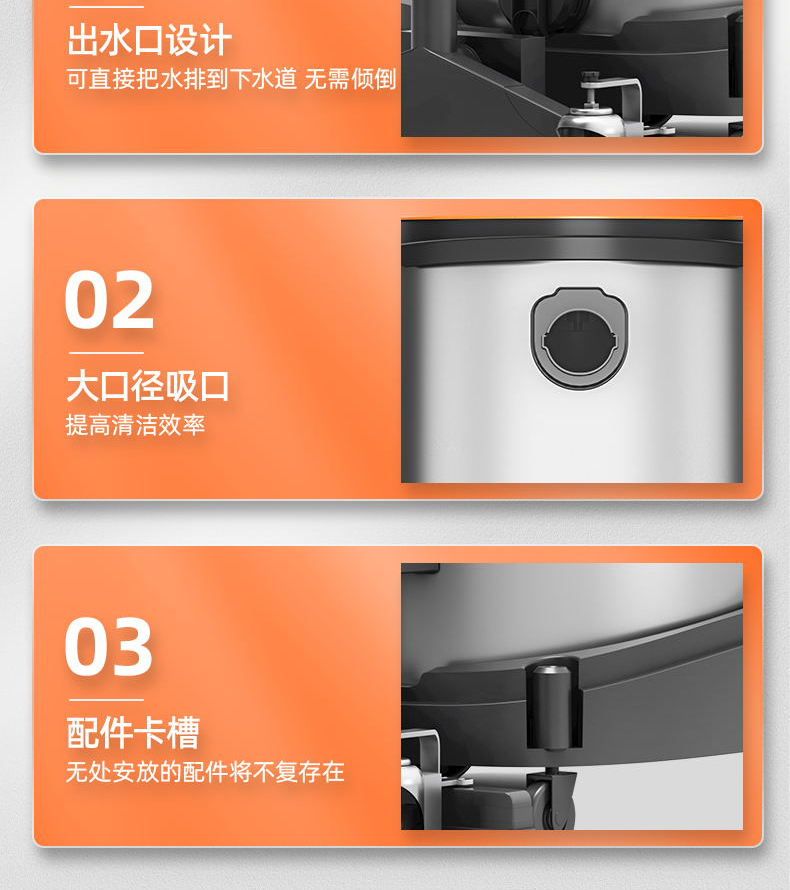 出水口设计
可直接把水排到下水道 无需倾倒

02
大口径吸口
提高清洁效率

03
配件卡槽
无处安放的配件将不复存在